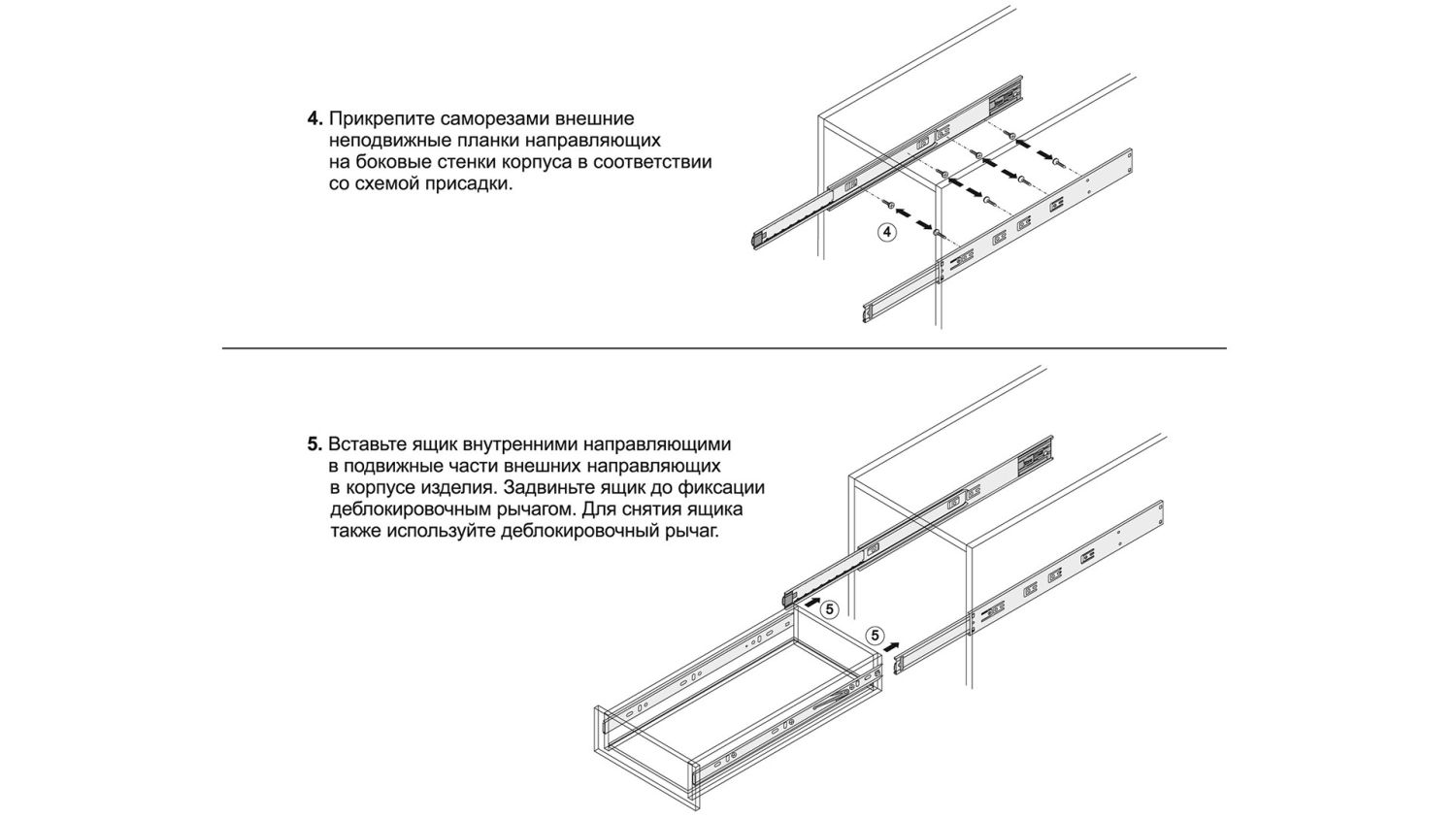 4. Прикрепите саморезами внешние неподвижные планки направляющих на боковые стенки корпуса в соответствии со схемой присадки.

4

5. Вставьте ящик внутренними направляющими в подвижные части внешних направляющих в корпусе изделия. Задвиньте ящик до фиксации деблокировочным рычагом. Для снятия ящика также используйте деблокировочный рычаг.

5

5