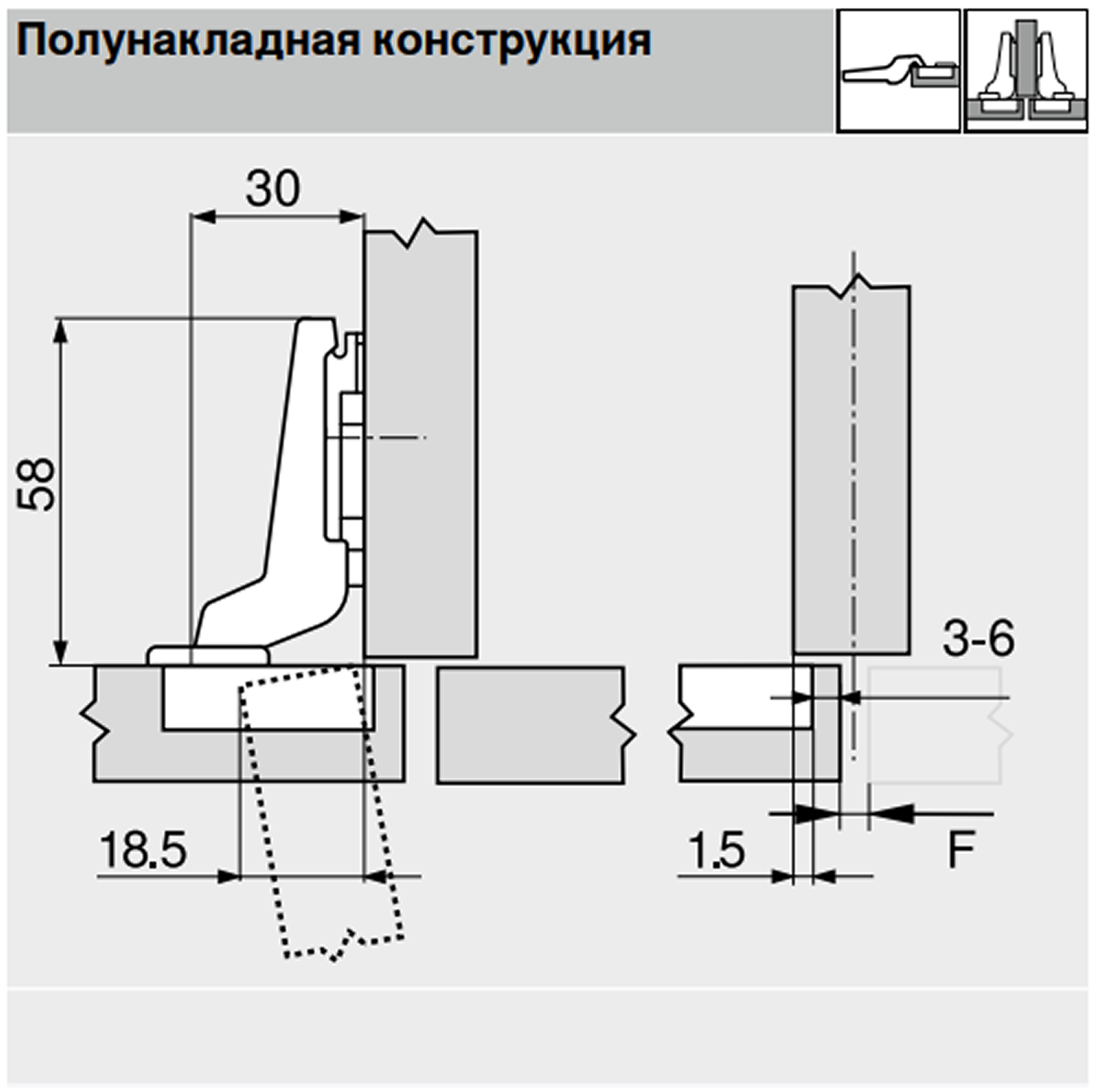 Полунакладная конструкция

30

58

18.5

3-6

1.5

F