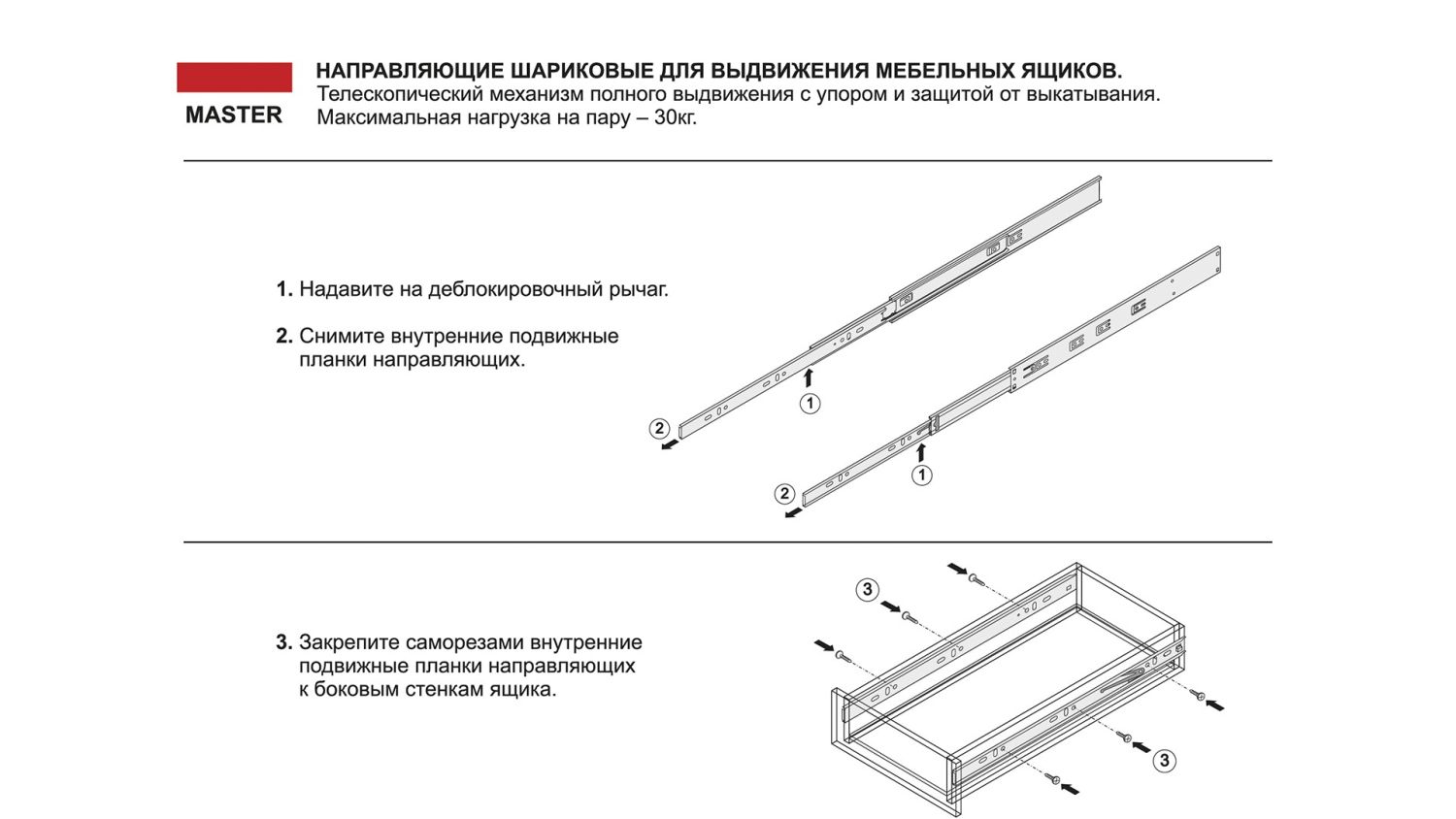 MASTER

НАПРАВЛЯЮЩИЕ ШАРИКОВЫЕ ДЛЯ ВЫДВИЖЕНИЯ МЕБЕЛЬНЫХ ЯЩИКОВ.
Телескопический механизм полного выдвижения с упором и защитой от выкатывания.
Максимальная нагрузка на пару – 30кг.

1. Надавите на деблокировочный рычаг.

2. Снимите внутренние подвижные планки направляющих.

1
2
1
2

3. Закрепите саморезами внутренние подвижные планки направляющих к боковым стенкам ящика.

3
3