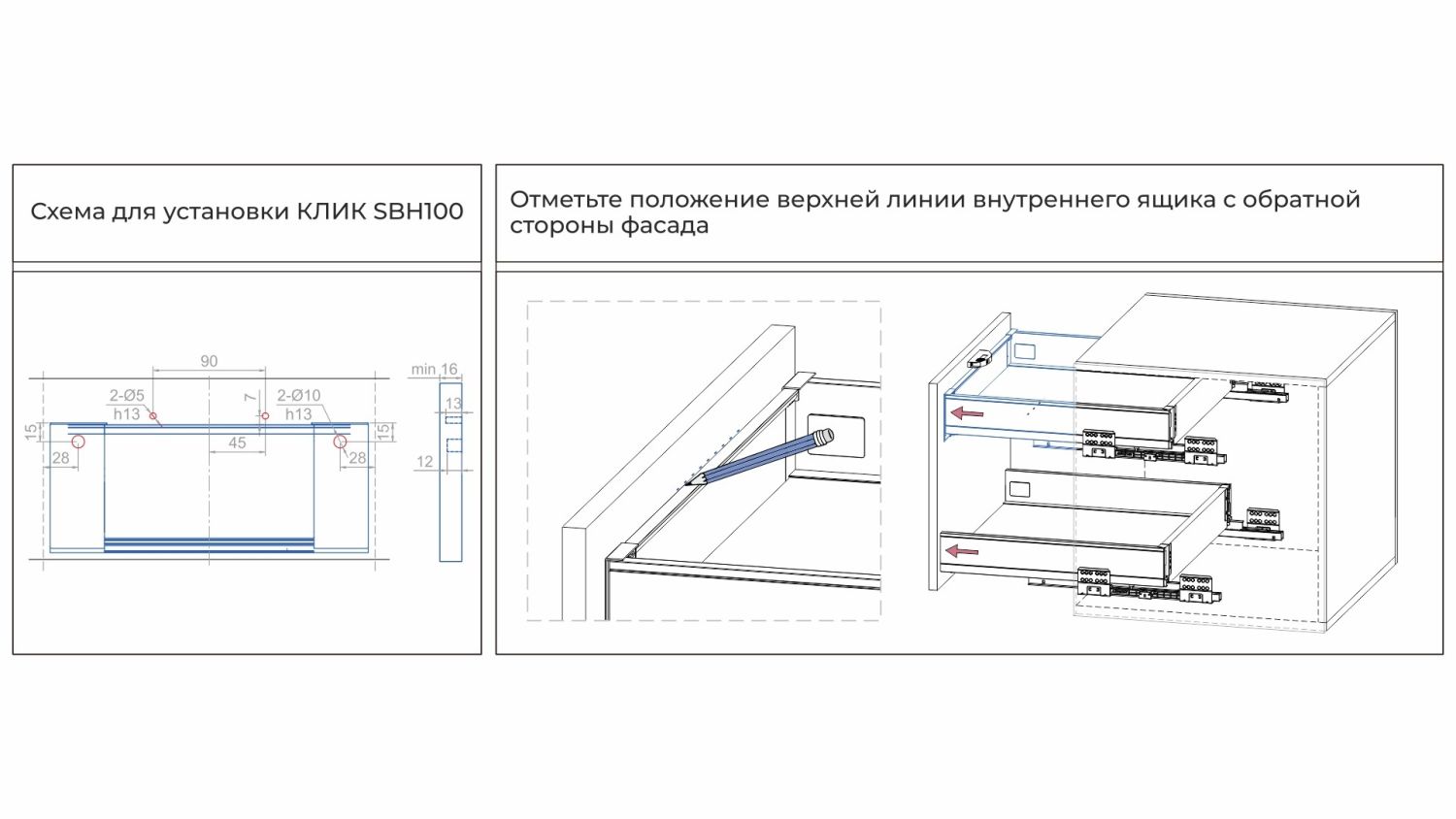 Схема для установки КЛИК SBH100

90
2-Ø5
h13
7
2-Ø10
h13
15
15
28
45
28
min 16
13
12

Отметьте положение верхней линии внутреннего ящика с обратной стороны фасада