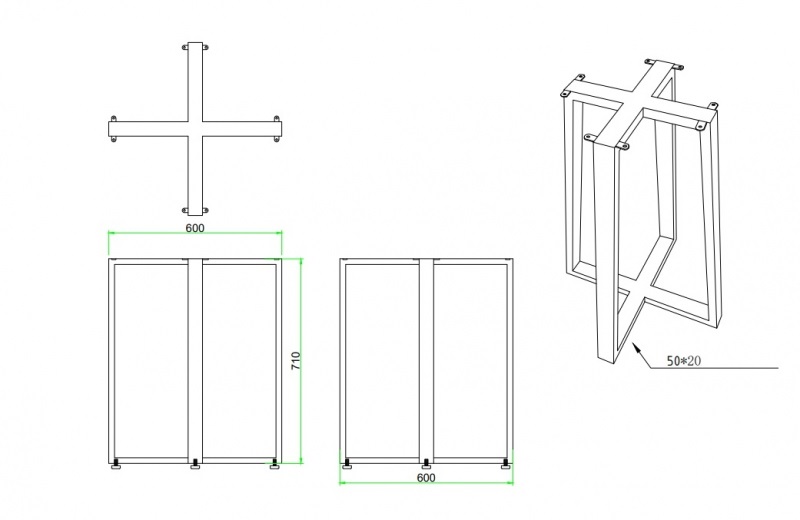 600

710

600

50*20