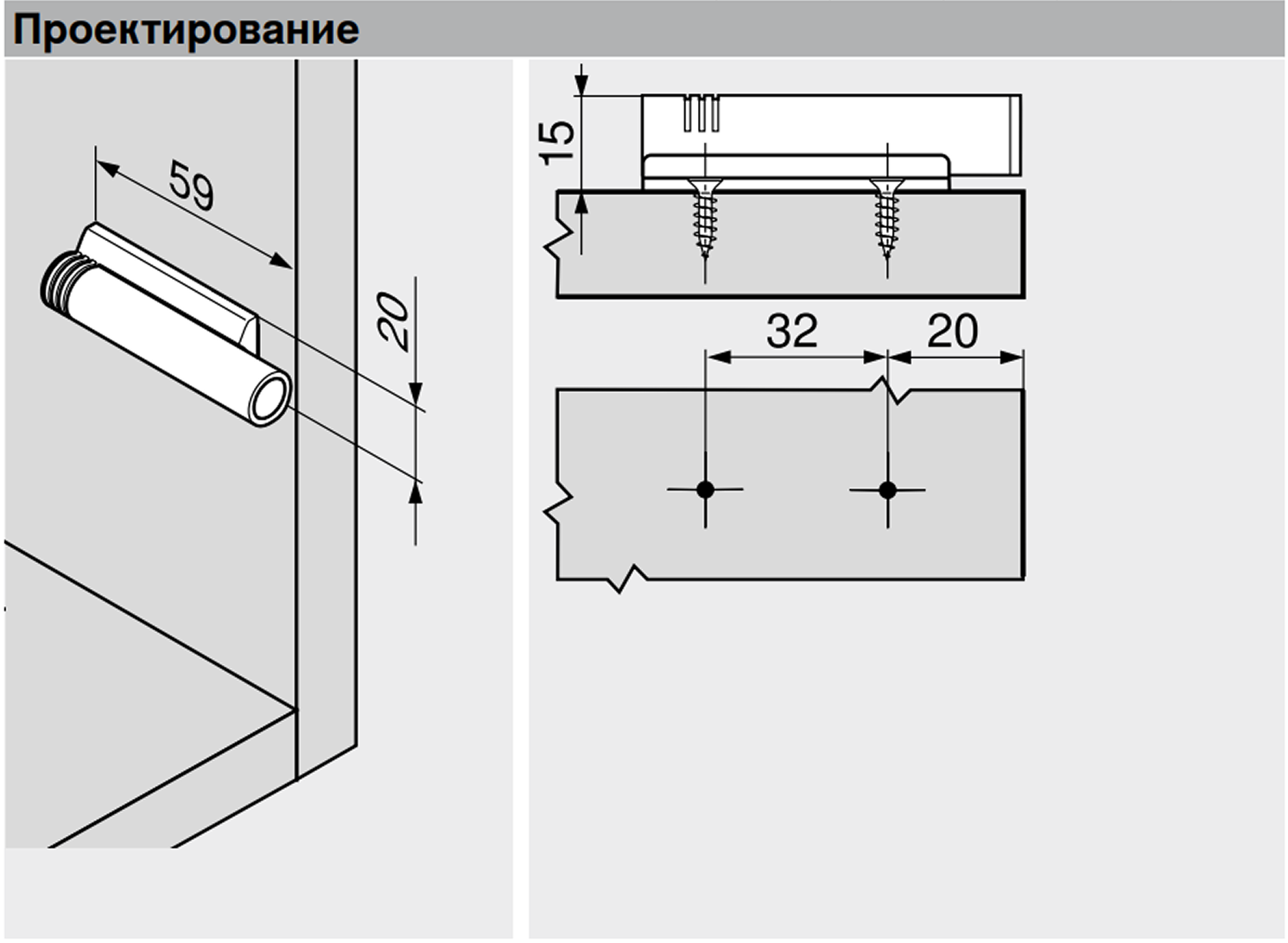 Проектирование

59

20

15

32

20