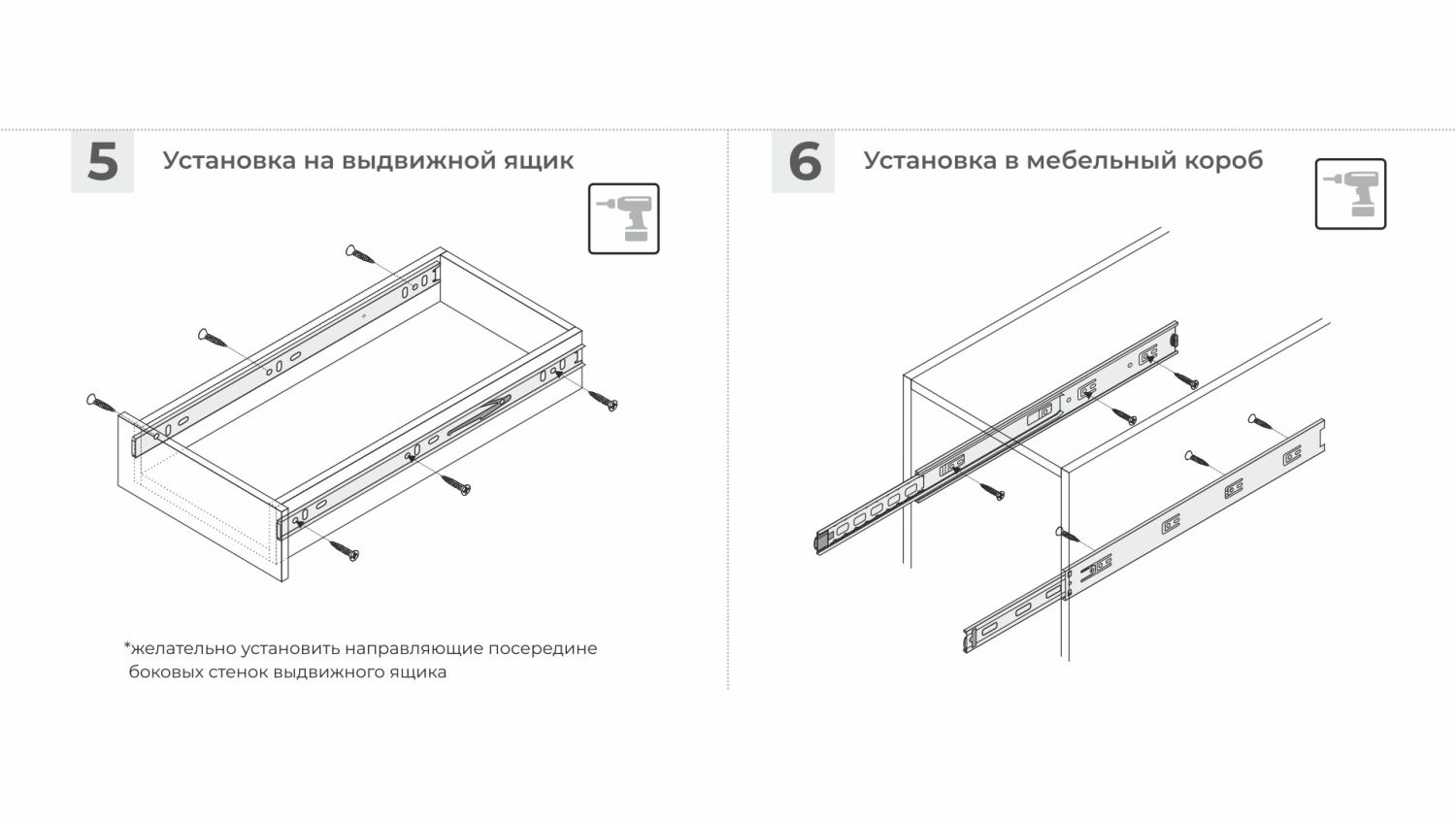 5

Установка на выдвижной ящик

*желательно установить направляющие посередине боковых стенок выдвижного ящика

6

Установка в мебельный короб