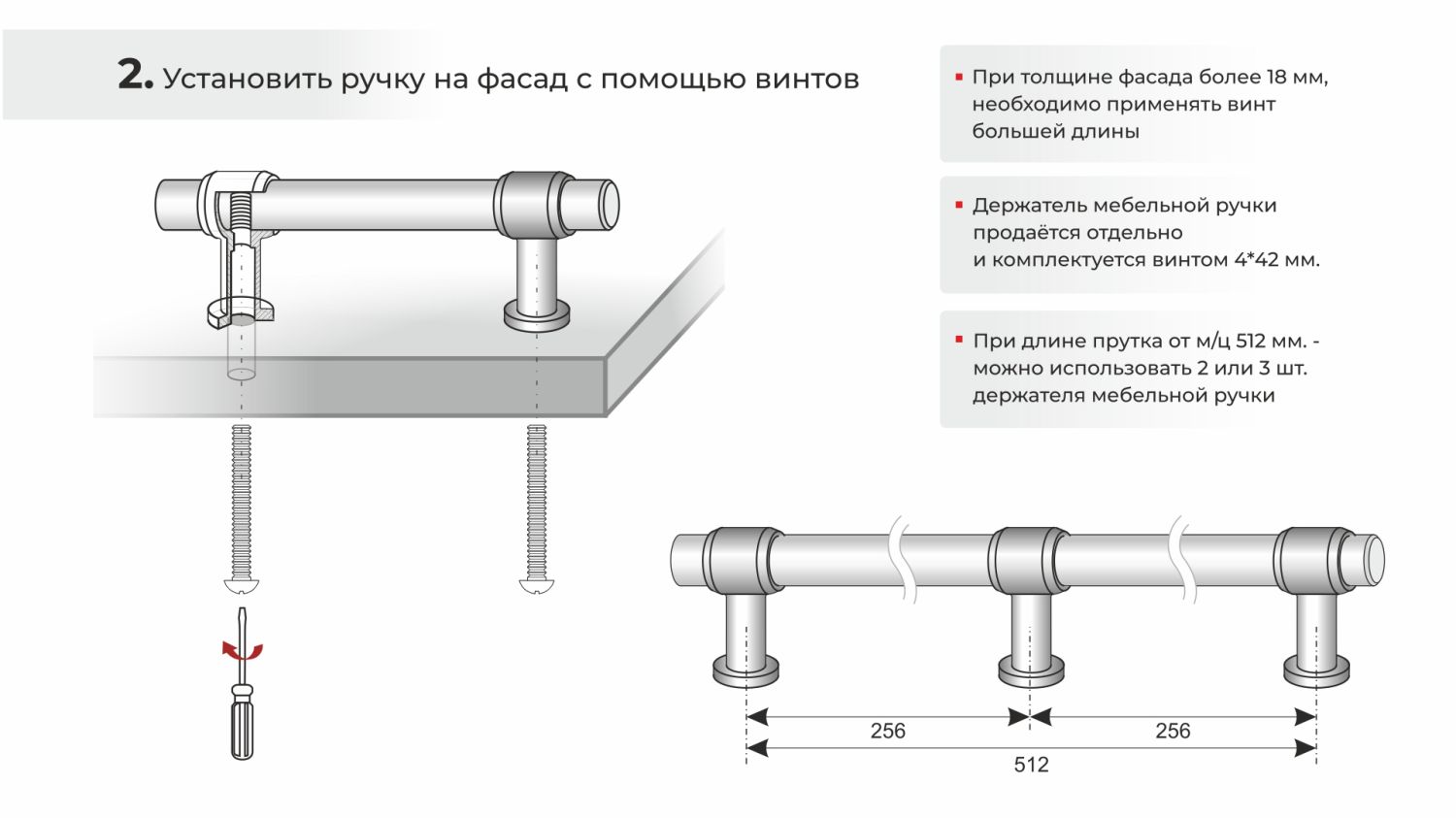 2. Установить ручку на фасад с помощью винтов

▪ При толщине фасада более 18 мм, необходимо применять винт большей длины

▪ Держатель мебельной ручки продаётся отдельно и комплектуется винтом 4*42 мм.

▪ При длине прутка от м/ц 512 мм. - можно использовать 2 или 3 шт. держателя мебельной ручки

256

256

512