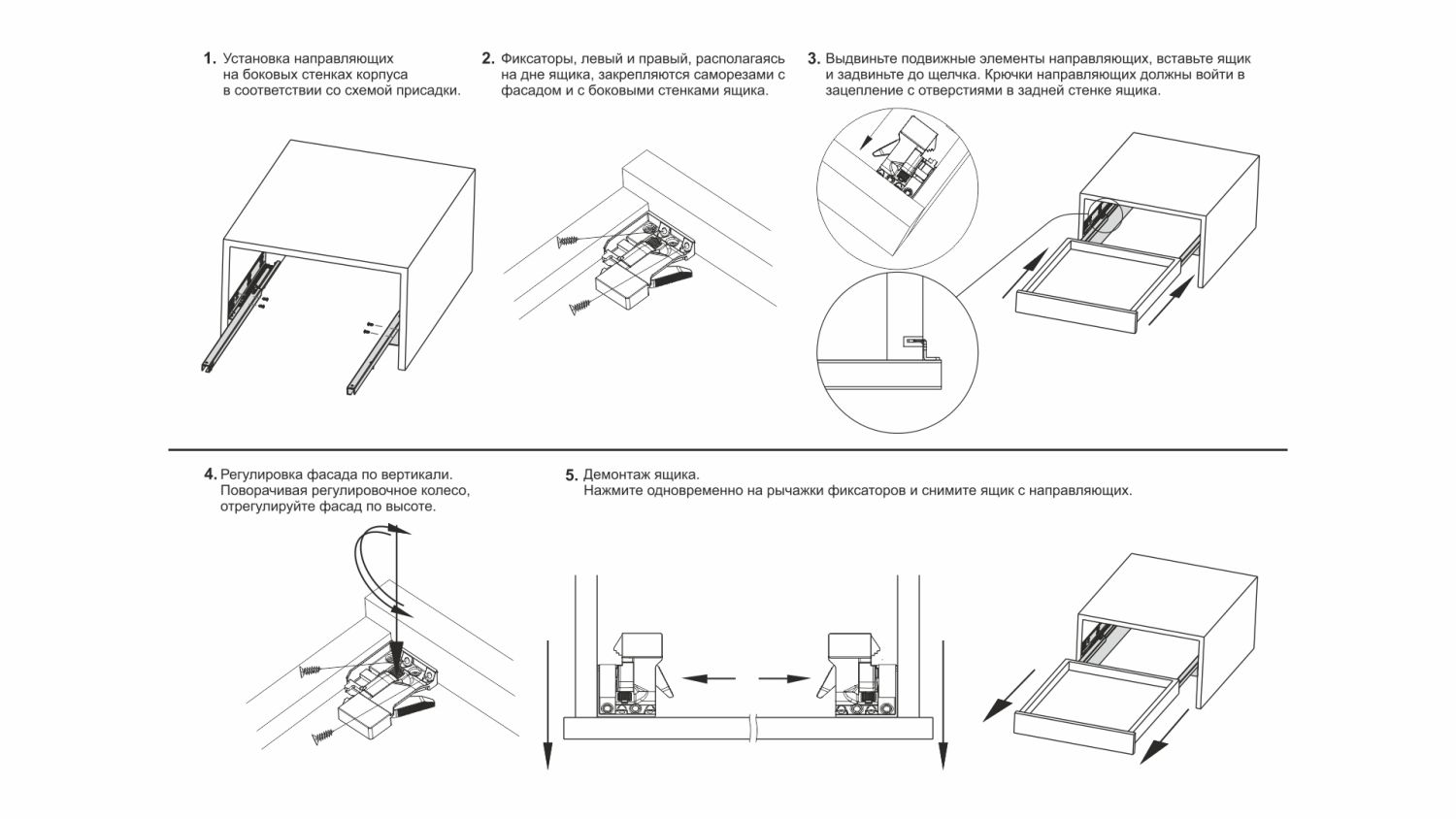 1. Установка направляющих на боковых стенках корпуса в соответствии со схемой присадки.

2. Фиксаторы, левый и правый, располагаясь на дне ящика, закрепляются саморезами с фасадом и с боковыми стенками ящика.

3. Выдвиньте подвижные элементы направляющих, вставьте ящик и задвиньте до щелчка. Крючки направляющих должны войти в зацепление с отверстиями в задней стенке ящика.

4. Регулировка фасада по вертикали. Поворачивая регулировочное колесо, отрегулируйте фасад по высоте.

5. Демонтаж ящика. Нажмите одновременно на рычажки фиксаторов и снимите ящик с направляющих.