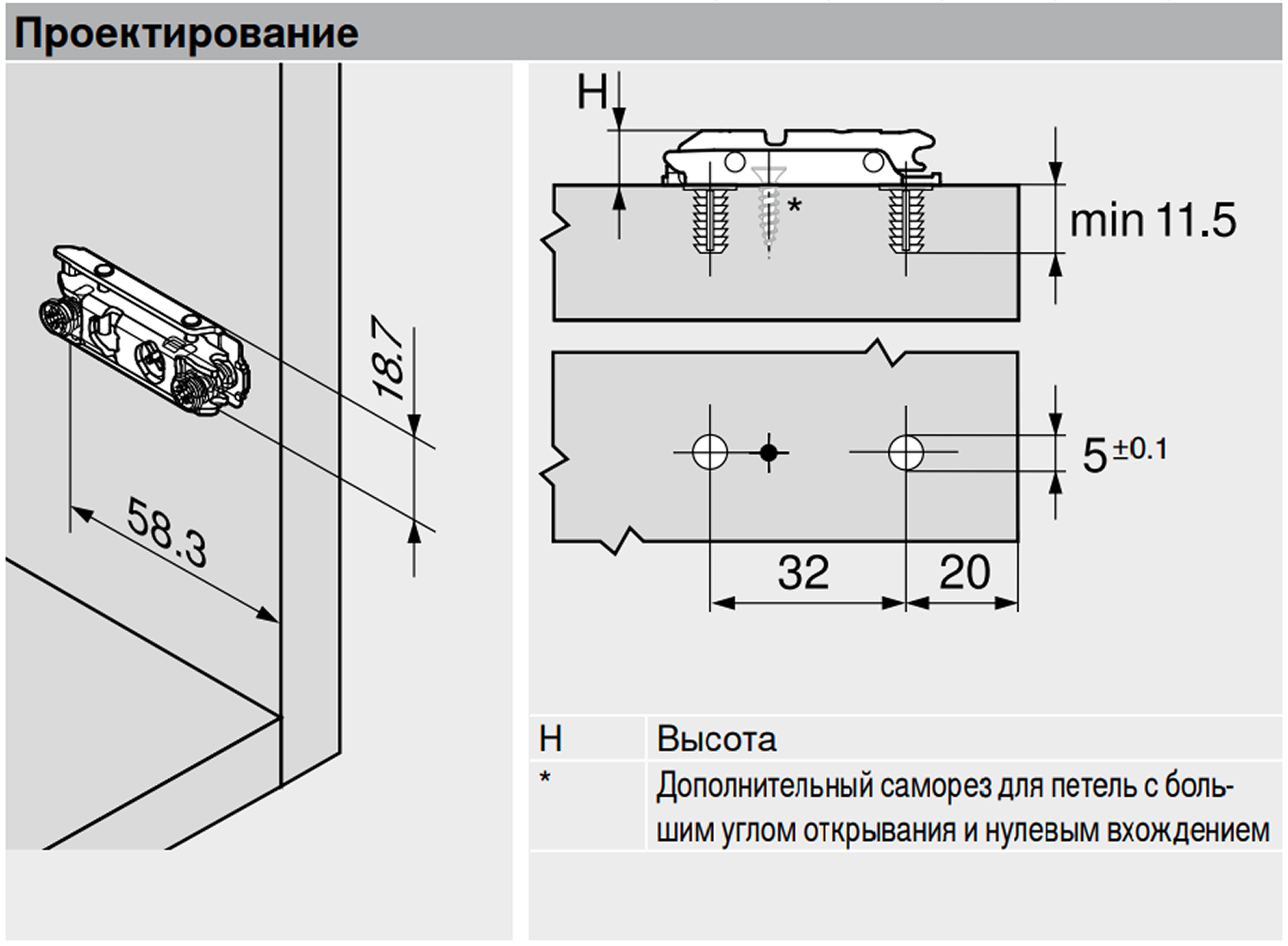 Проектирование

18.7

58.3

H

*

min 11.5

$5^{\pm 0.1}$

32

20

| H | Высота |
|---|---|
| * | Дополнительный саморез для петель с большим углом открывания и нулевым вхождением |