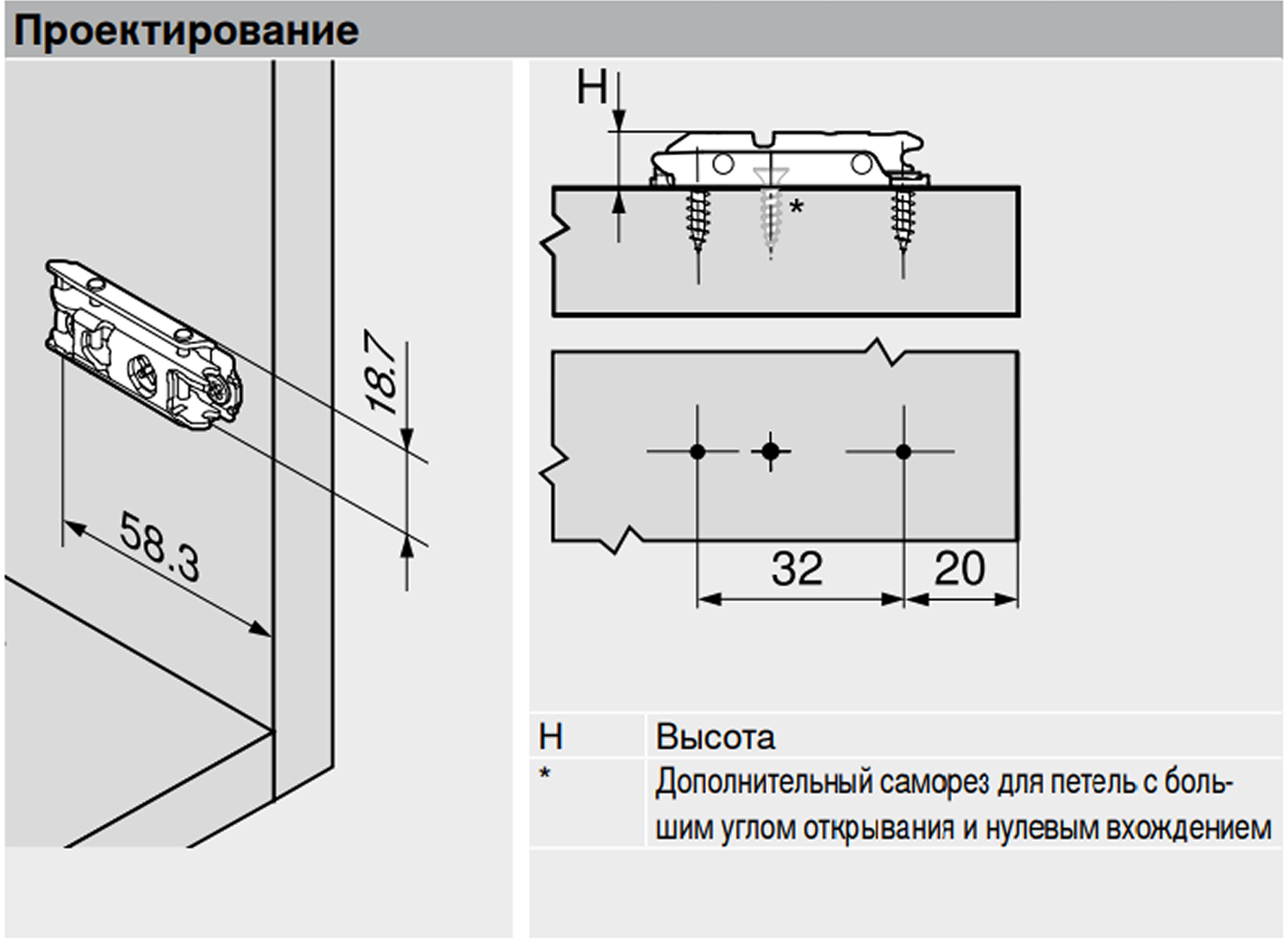 Проектирование

18.7

58.3

H

*

32

20

| H | Высота |
|---|---|
| * | Дополнительный саморез для петель с большим углом открывания и нулевым вхождением |