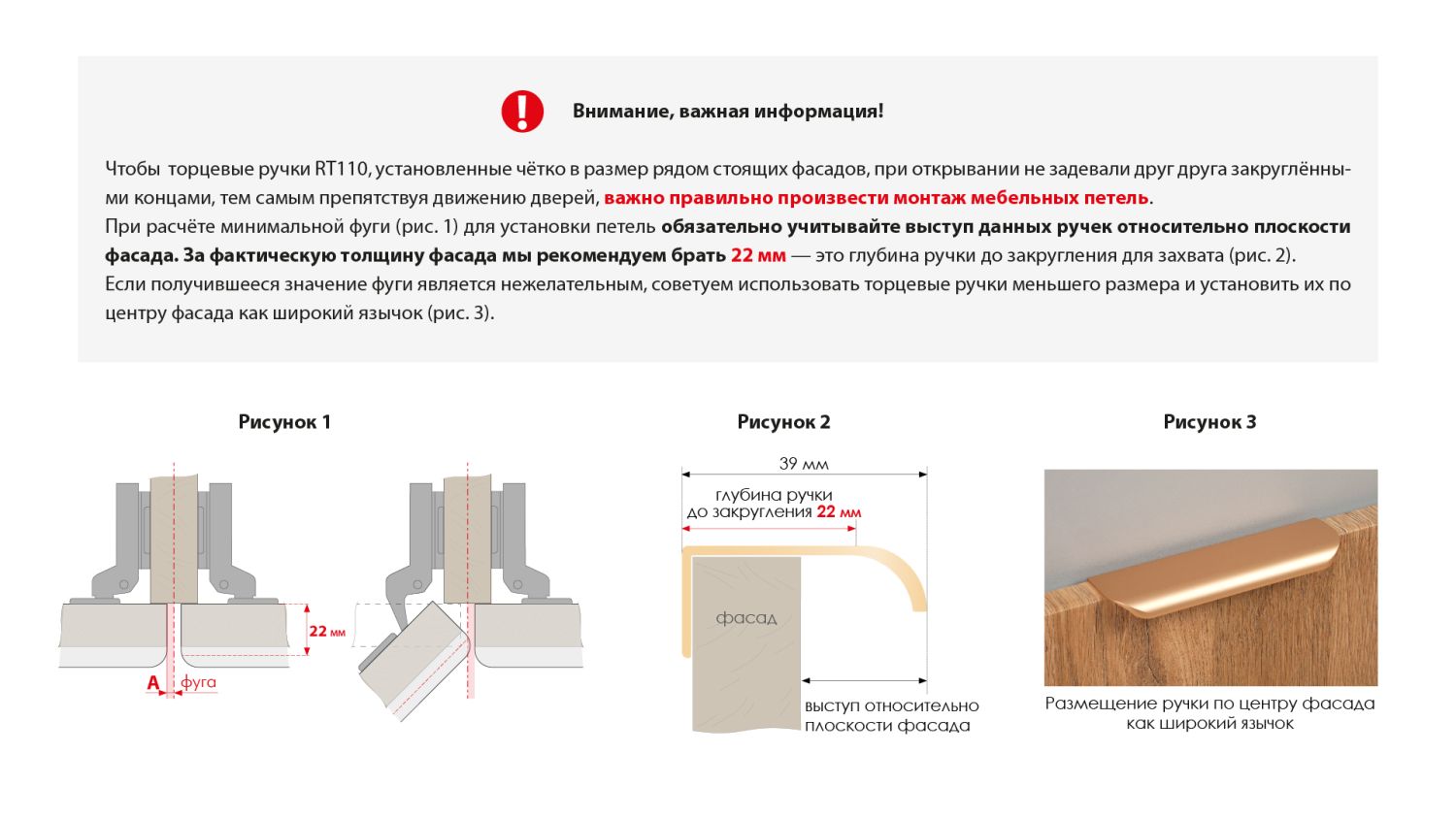 Внимание, важная информация!

Чтобы торцевые ручки RT110, установленные чётко в размер рядом стоящих фасадов, при открывании не задевали друг друга закруглёнными концами, тем самым препятствуя движению дверей, важно правильно произвести монтаж мебельных петель.
При расчёте минимальной фуги (рис. 1) для установки петель обязательно учитывайте выступ данных ручек относительно плоскости фасада. За фактическую толщину фасада мы рекомендуем брать 22 мм — это глубина ручки до закругления для захвата (рис. 2).
Если получившееся значение фуги является нежелательным, советуем использовать торцевые ручки меньшего размера и установить их по центру фасада как широкий язычок (рис. 3).

Рисунок 1

22 мм

A

фуга

Рисунок 2

39 мм

глубина ручки до закругления 22 мм

фасад

выступ относительно плоскости фасада

Рисунок 3

Размещение ручки по центру фасада как широкий язычок