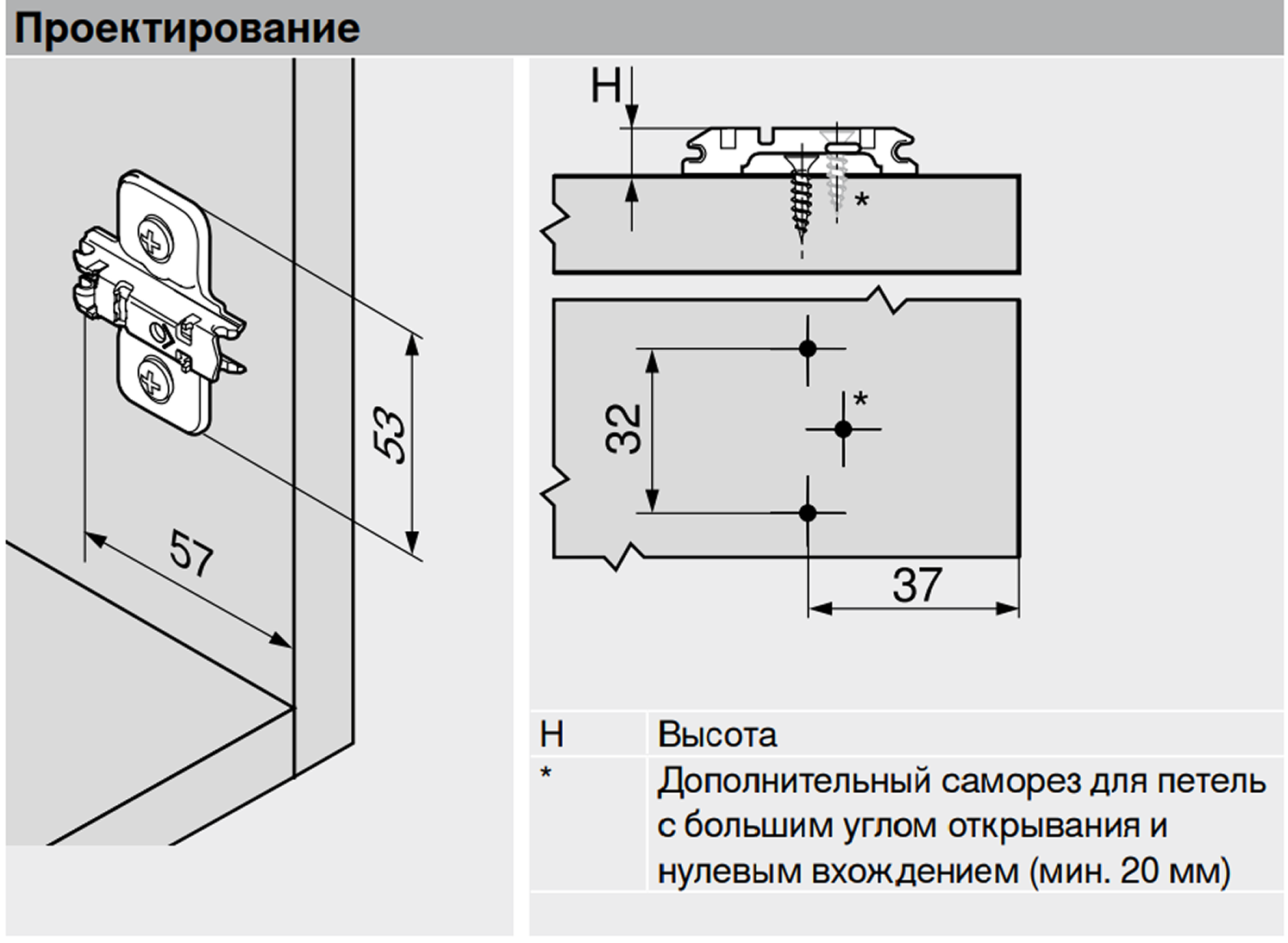 Проектирование

53

57

H

*

32

*

37

| H | Высота |
|---|---|
| * | Дополнительный саморез для петель с большим углом открывания и нулевым вхождением (мин. 20 мм) |